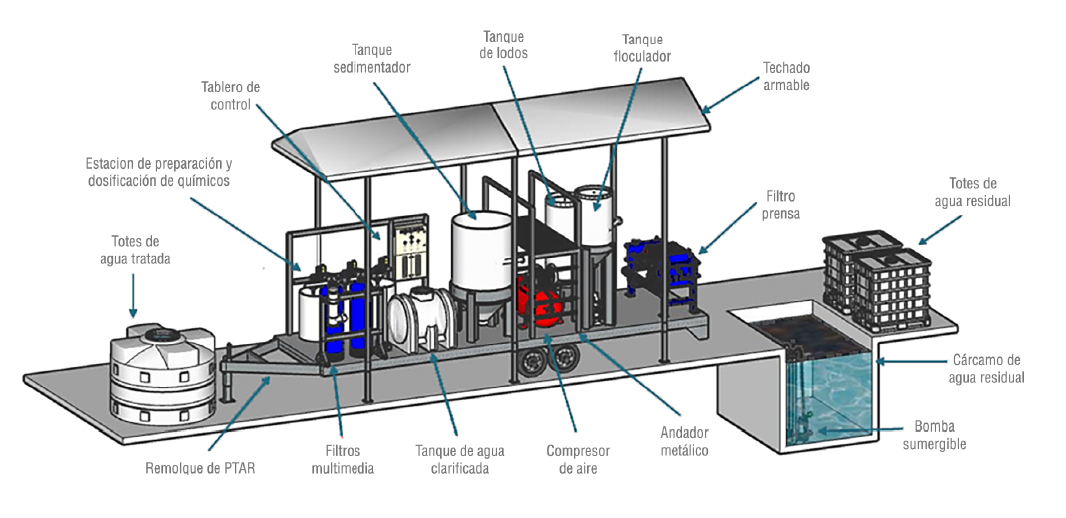 Tanque sedimentador

Tanque de lodos

Tanque floculador

Techado armable

Tablero de control

Estacion de preparación y dosificación de químicos

Filtro prensa

Totes de agua residual

Totes de agua tratada

Cárcamo de agua residual

Bomba sumergible

Remolque de PTAR

Filtros multimedia

Tanque de agua clarificada

Compresor de aire

Andador metálico